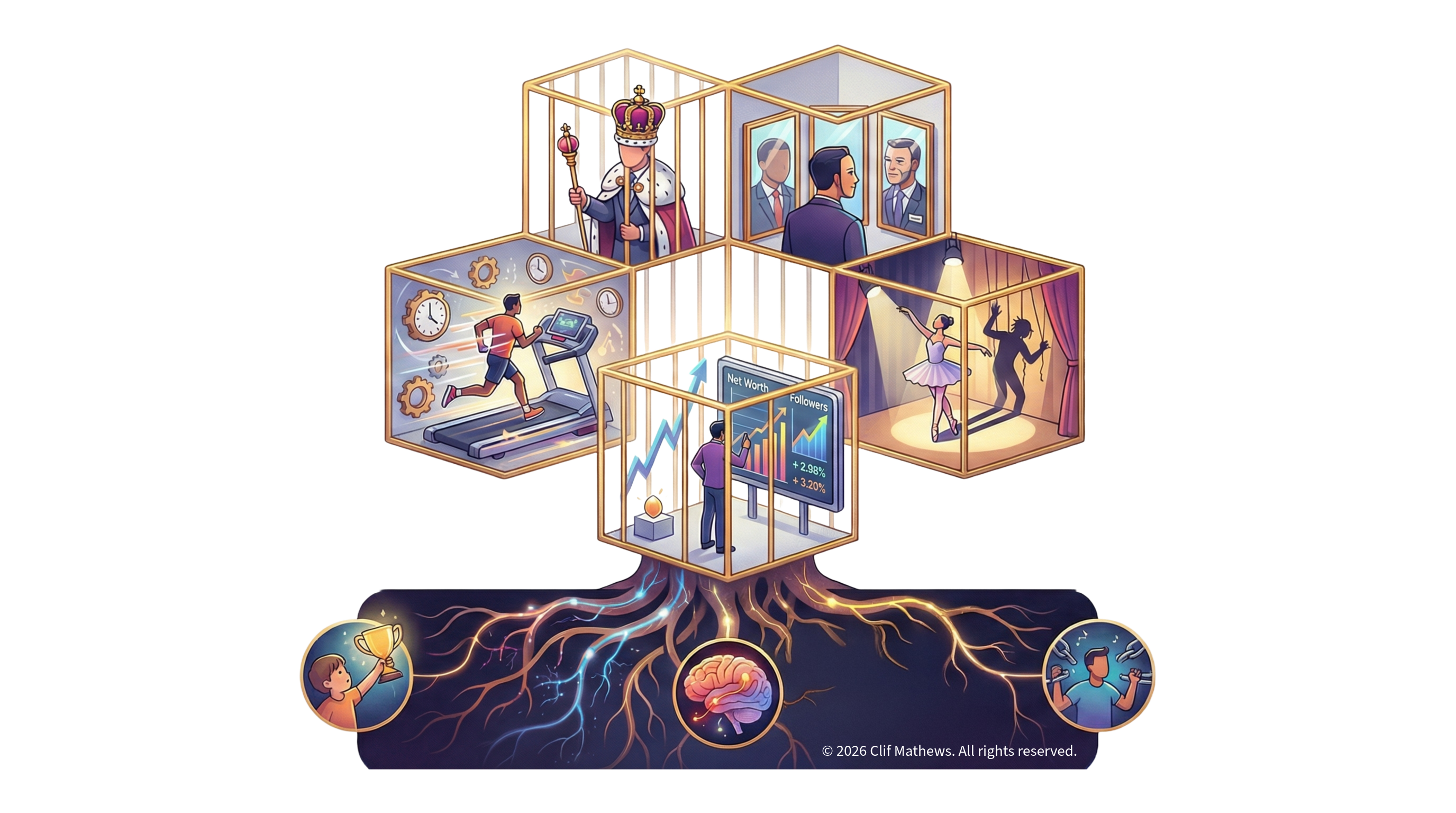 Net Worth

Followers

+ 2.98%

+ 3.20%

© 2026 Clif Mathews. All rights reserved.